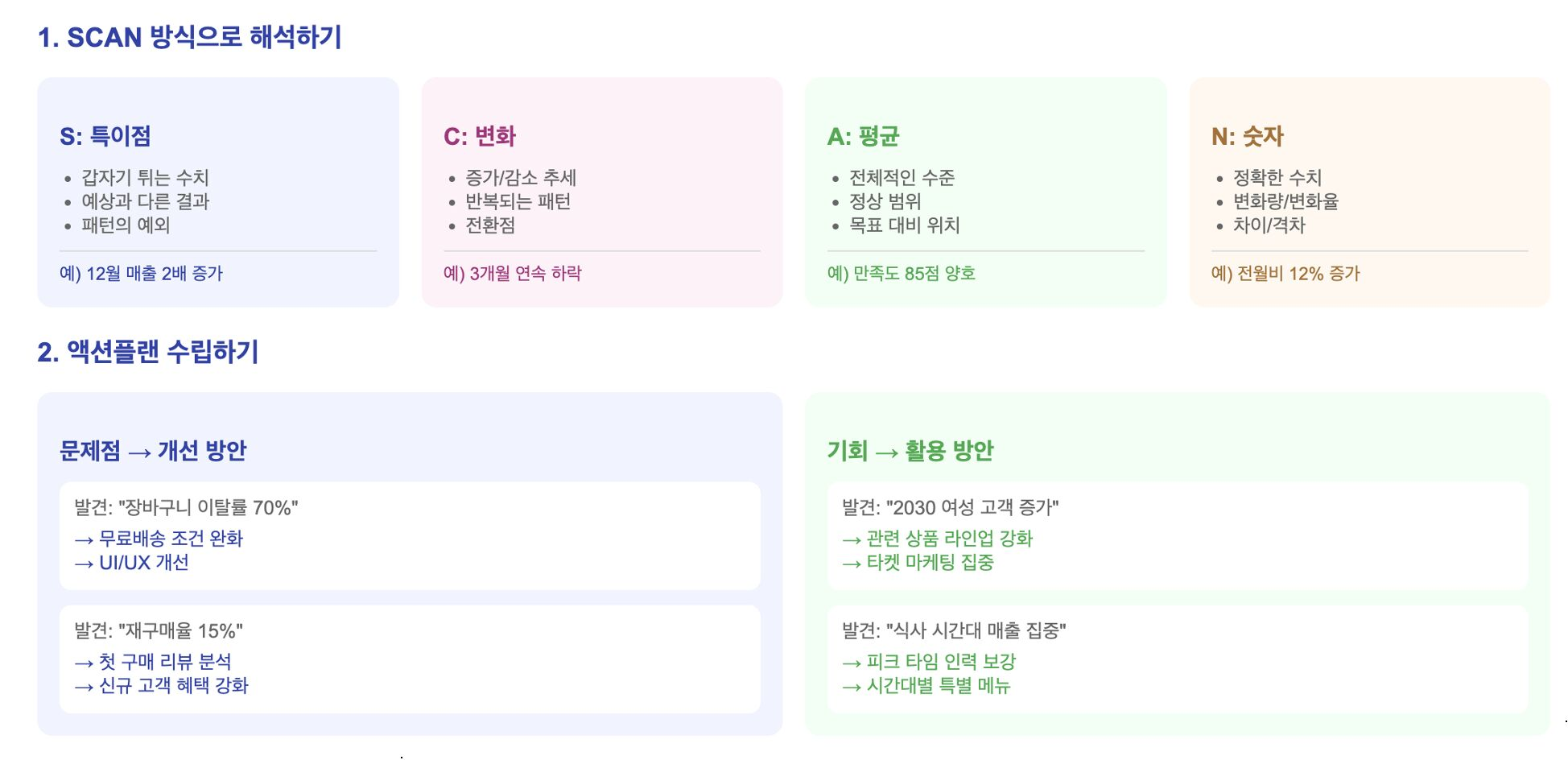 1. SCAN 방식으로 해석하기

S: 특이점

• 갑자기 튀는 수치
• 예상과 다른 결과
• 패턴의 예외

예) 12월 매출 2배 증가

C: 변화

• 증가/감소 추세
• 반복되는 패턴
• 전환점

예) 3개월 연속 하락

A: 평균

• 전체적인 수준
• 정상 범위
• 목표 대비 위치

예) 만족도 85점 양호

N: 숫자

• 정확한 수치
• 변화량/변화율
• 차이/격차

예) 전월비 12% 증가

2. 액션플랜 수립하기

문제점 → 개선 방안

발견: "장바구니 이탈률 70%"
→ 무료배송 조건 완화
→ UI/UX 개선

발견: "재구매율 15%"
→ 첫 구매 리뷰 분석
→ 신규 고객 혜택 강화

기회 → 활용 방안

발견: "2030 여성 고객 증가"
→ 관련 상품 라인업 강화
→ 타켓 마케팅 집중

발견: "식사 시간대 매출 집중"
→ 피크 타임 인력 보강
→ 시간대별 특별 메뉴